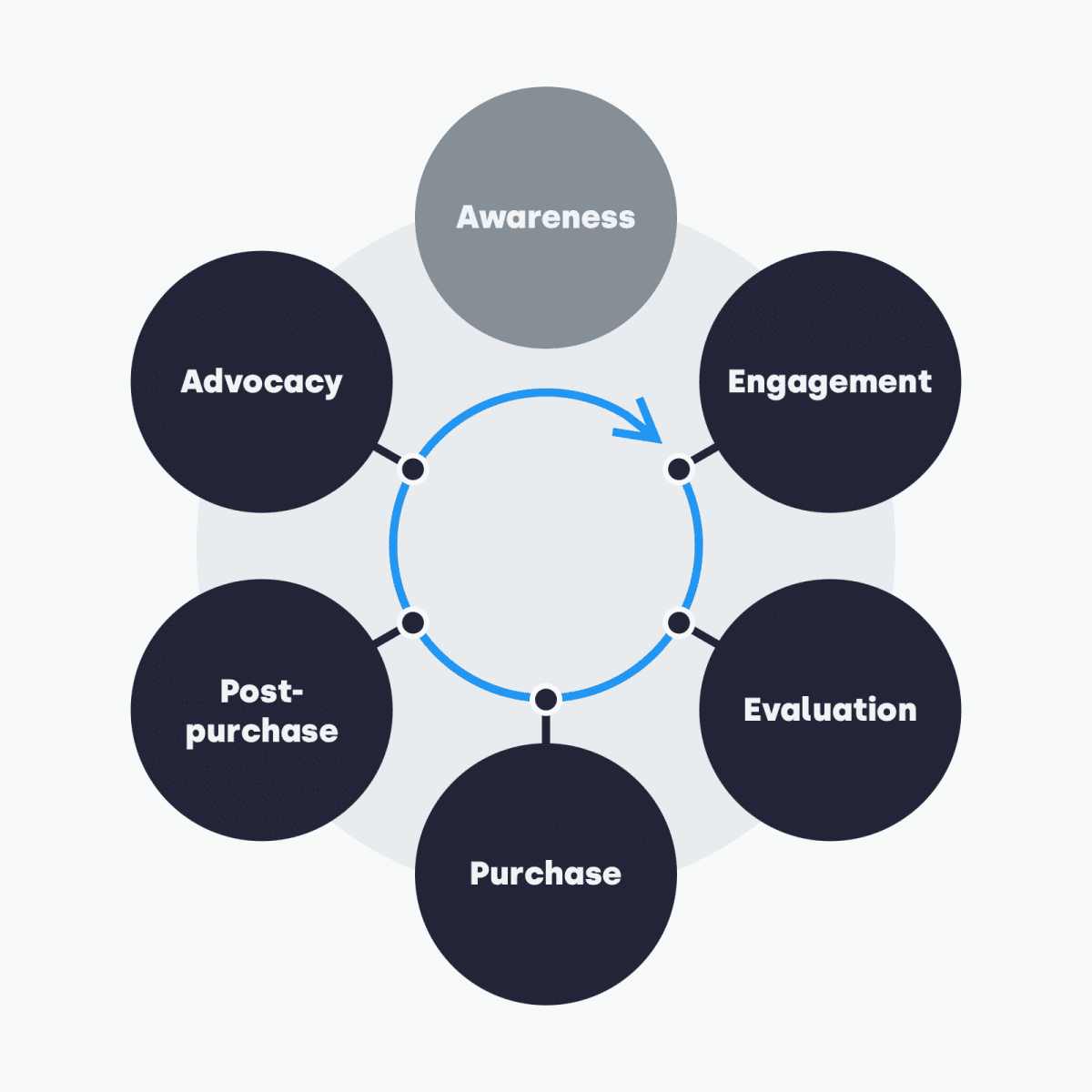 Awareness

Engagement

Evaluation

Purchase

Post-purchase

Advocacy