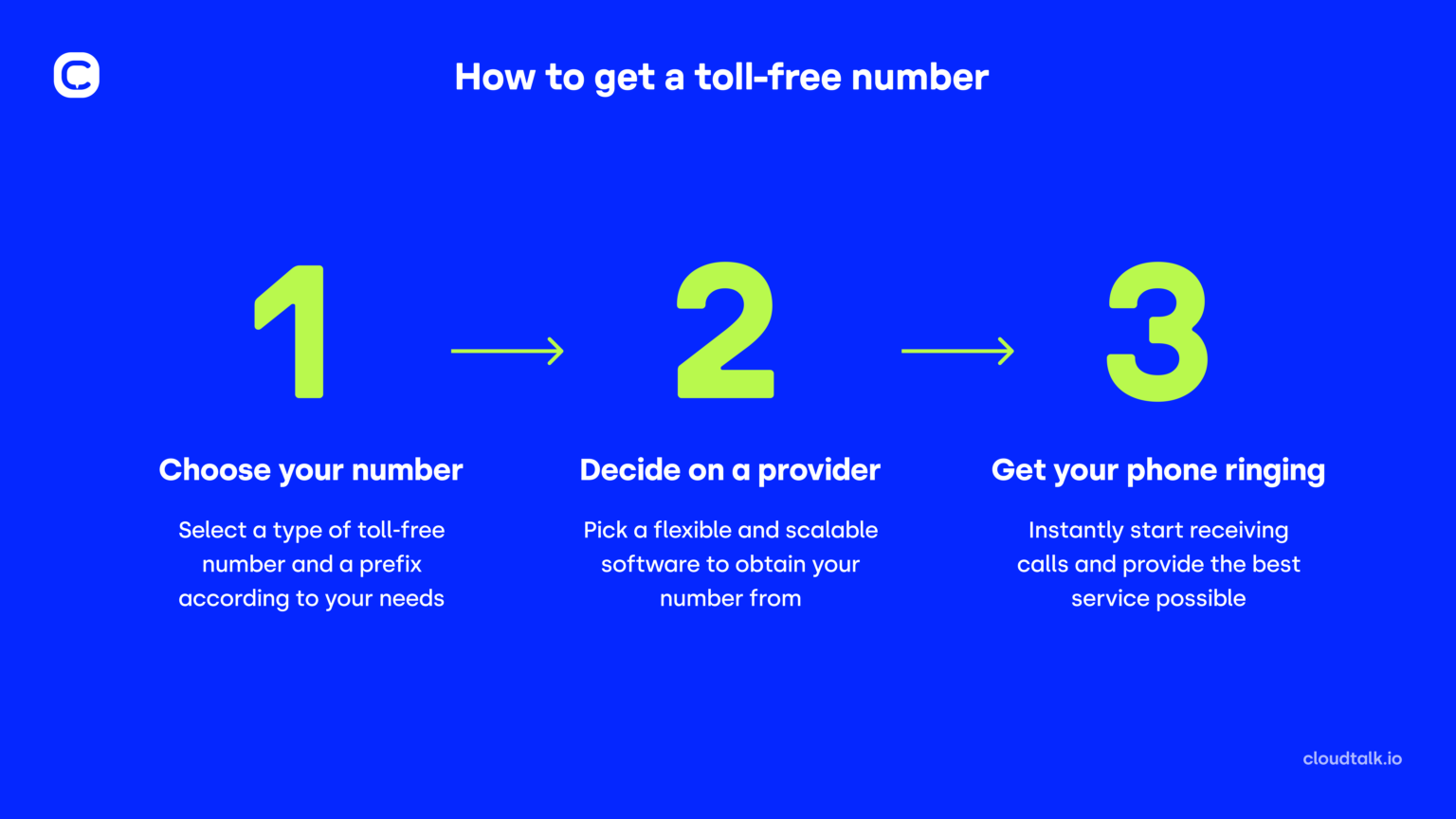 How to get a toll-free number

1

Choose your number

Select a type of toll-free number and a prefix according to your needs

2

Decide on a provider

Pick a flexible and scalable software to obtain your number from

3

Get your phone ringing

Instantly start receiving calls and provide the best service possible

cloudtalk.io